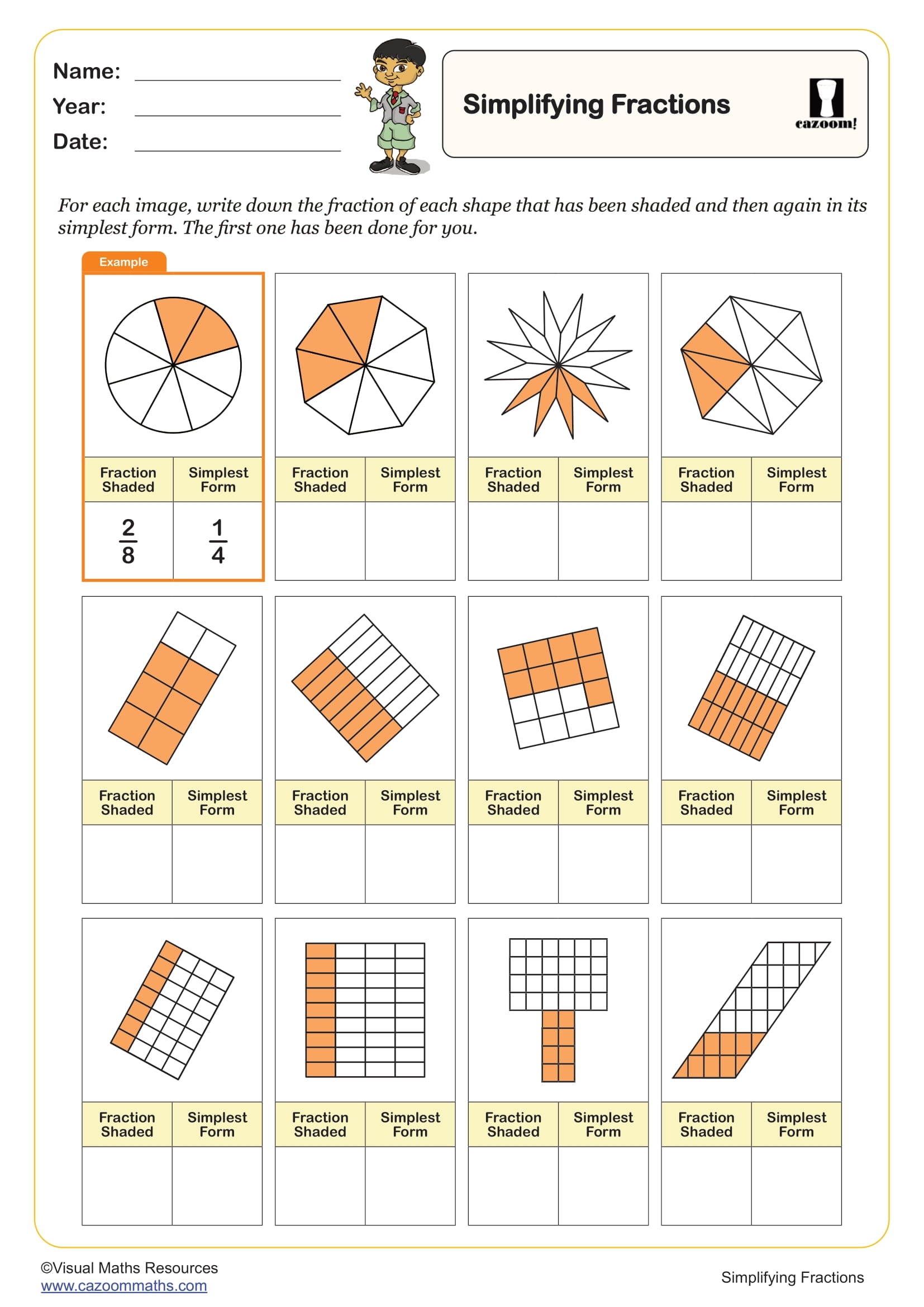 Name:
Year:
Date:

Simplifying Fractions

cazoom!

For each image, write down the fraction of each shape that has been shaded and then again in its simplest form. The first one has been done for you.

Example

| Fraction Shaded | Simplest Form |
|---|---|
| $\frac{2}{8}$ | $\frac{1}{4}$ |

| Fraction Shaded | Simplest Form |
|---|---|
| | |

| Fraction Shaded | Simplest Form |
|---|---|
| | |

| Fraction Shaded | Simplest Form |
|---|---|
| | |

| Fraction Shaded | Simplest Form |
|---|---|
| | |

| Fraction Shaded | Simplest Form |
|---|---|
| | |

| Fraction Shaded | Simplest Form |
|---|---|
| | |

| Fraction Shaded | Simplest Form |
|---|---|
| | |

| Fraction Shaded | Simplest Form |
|---|---|
| | |

| Fraction Shaded | Simplest Form |
|---|---|
| | |

| Fraction Shaded | Simplest Form |
|---|---|
| | |

| Fraction Shaded | Simplest Form |
|---|---|
| | |

©Visual Maths Resources
www.cazoommaths.com

Simplifying Fractions