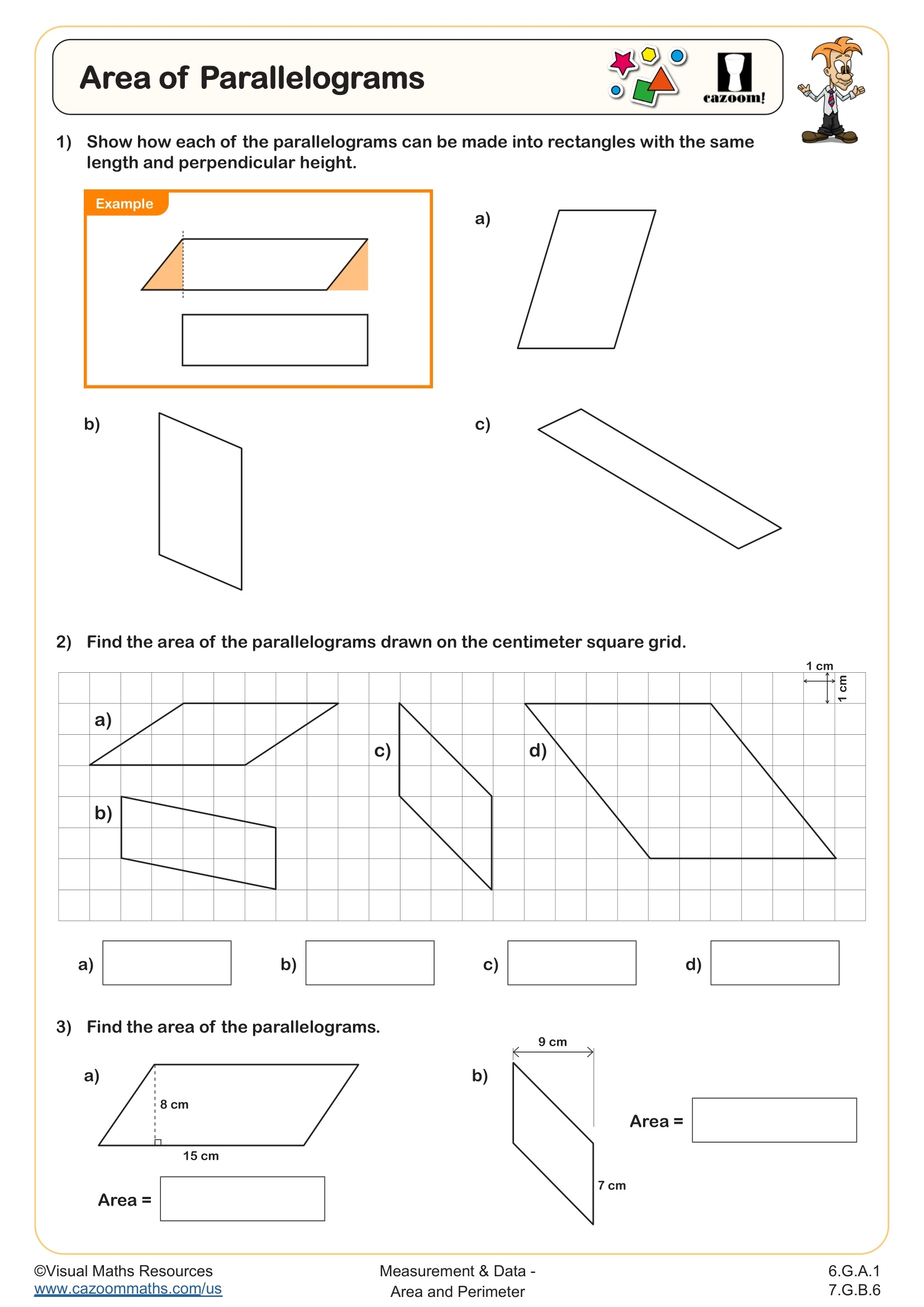 Area of Parallelograms

cazoom!

1) Show how each of the parallelograms can be made into rectangles with the same length and perpendicular height.

Example

a)

b)

c)

2) Find the area of the parallelograms drawn on the centimeter square grid.

1 cm

1 cm

a)

b)

c)

d)

a)

b)

c)

d)

3) Find the area of the parallelograms.

a)

8 cm

15 cm

Area =

b)

9 cm

7 cm

Area =

©Visual Maths Resources
www.cazoommaths.com/us

Measurement & Data - Area and Perimeter

6.G.A.1
7.G.B.6