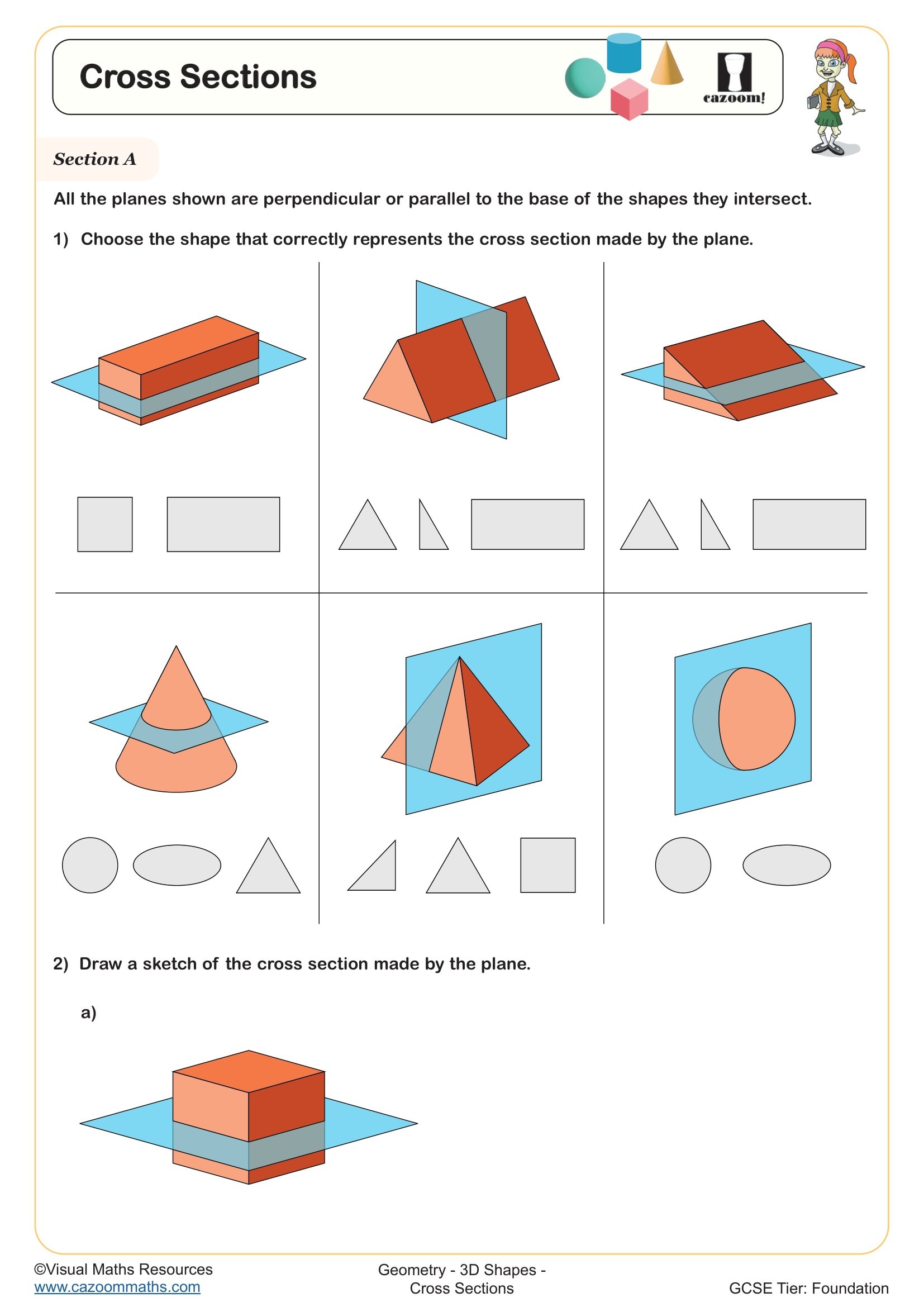 Cross Sections

cazoom!

Section A

All the planes shown are perpendicular or parallel to the base of the shapes they intersect.

1) Choose the shape that correctly represents the cross section made by the plane.

2) Draw a sketch of the cross section made by the plane.

a)

©Visual Maths Resources
www.cazoommaths.com

Geometry - 3D Shapes - Cross Sections

GCSE Tier: Foundation